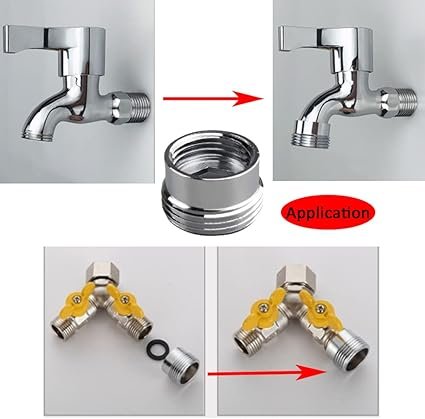 Application